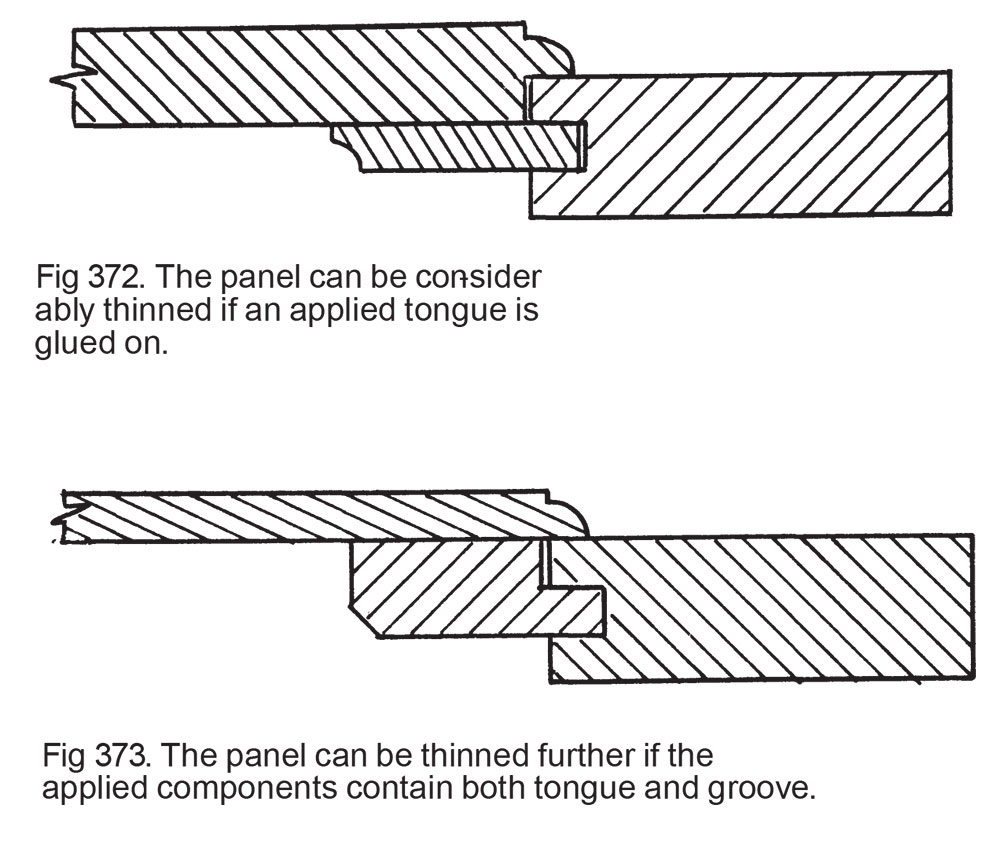 Fig 372. The panel can be considerably thinned if an applied tongue is glued on.

Fig 373. The panel can be thinned further if the applied components contain both tongue and groove.